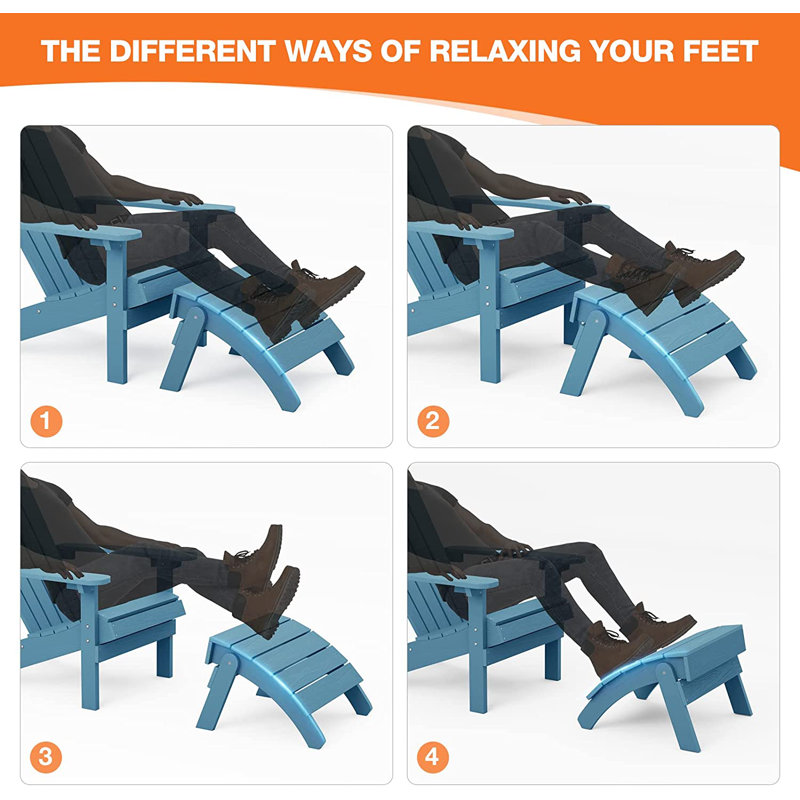 THE DIFFERENT WAYS OF RELAXING YOUR FEET

1

2

3

4